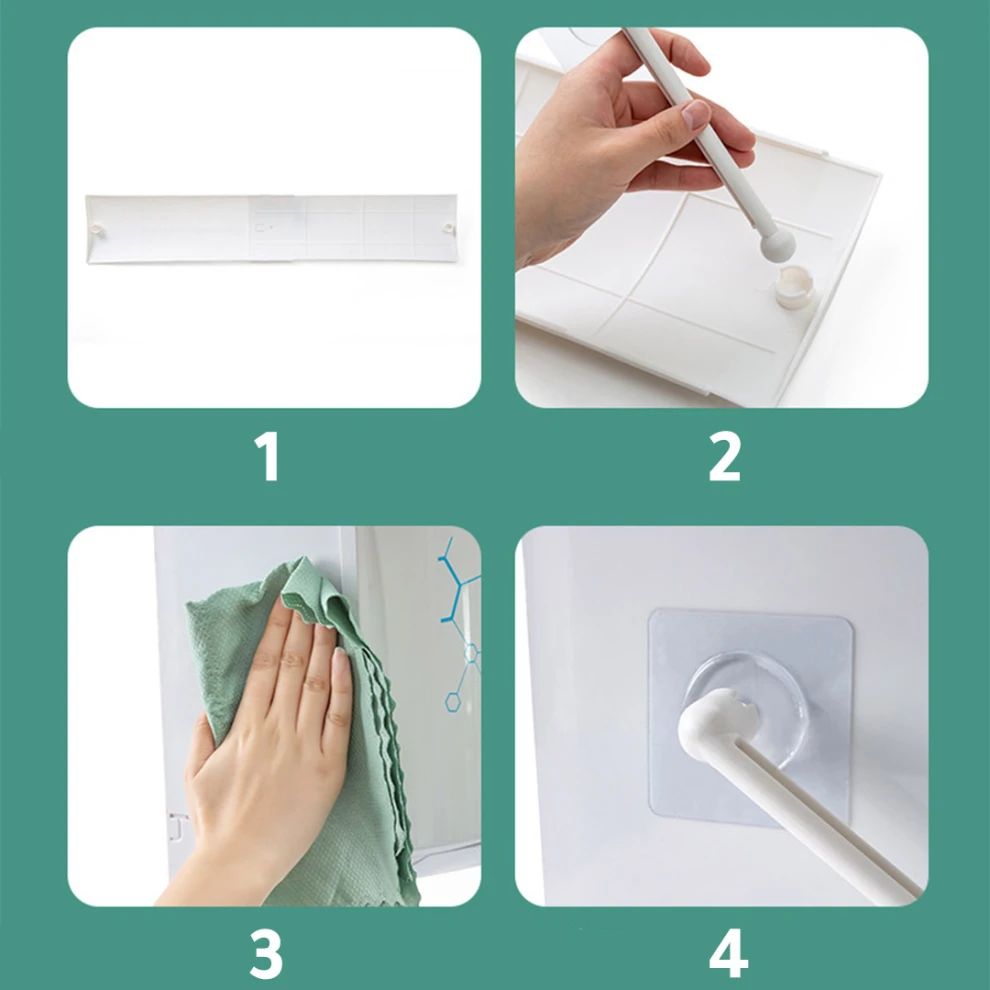 1

2

3

4