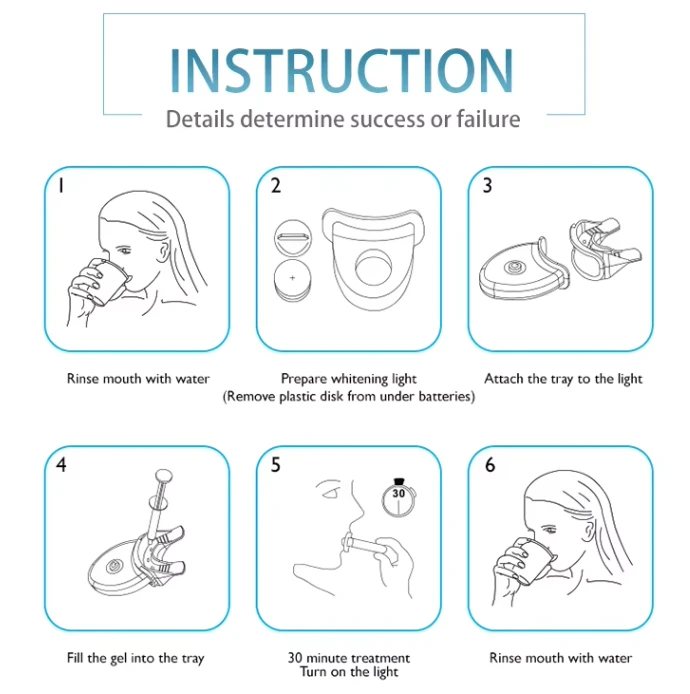 INSTRUCTION
Details determine success or failure

1

Rinse mouth with water

2

Prepare whitening light
(Remove plastic disk from under batteries)

3

Attach the tray to the light

4

Fill the gel into the tray

5

30

30 minute treatment
Turn on the light

6

Rinse mouth with water